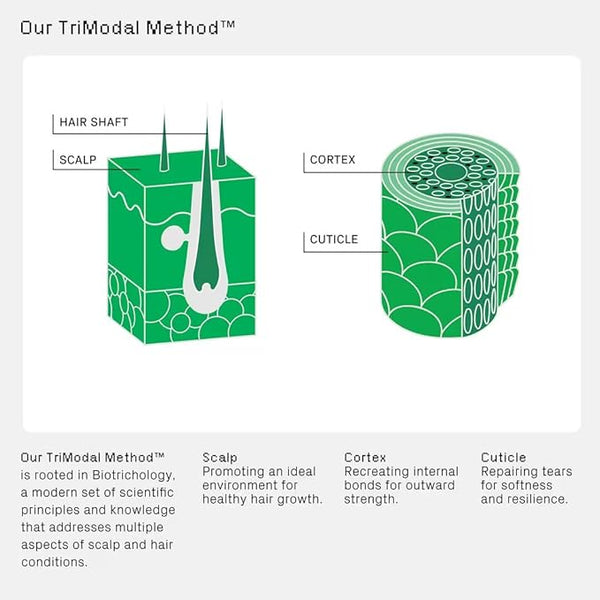 Our TriModal Method™

HAIR SHAFT

SCALP

CORTEX

CUTICLE

Our TriModal Method™ is rooted in Biotrichology, a modern set of scientific principles and knowledge that addresses multiple aspects of scalp and hair conditions.

Scalp
Promoting an ideal environment for healthy hair growth.

Cortex
Recreating internal bonds for outward strength.

Cuticle
Repairing tears for softness and resilience.