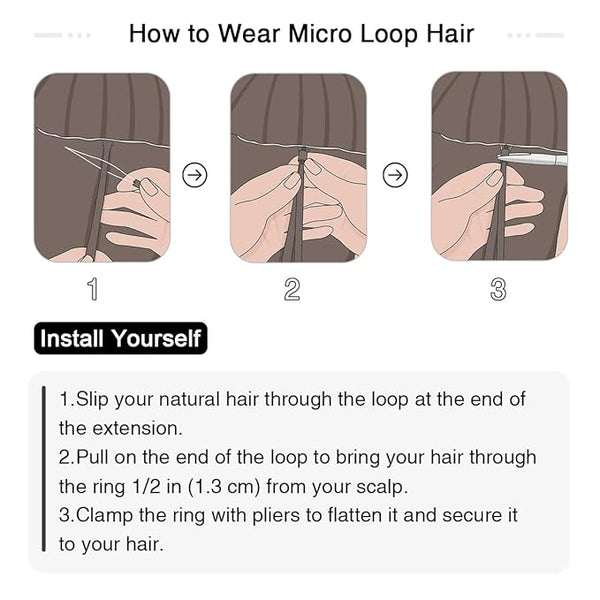 How to Wear Micro Loop Hair

1

2

3

Install Yourself

1.Slip your natural hair through the loop at the end of the extension.
2.Pull on the end of the loop to bring your hair through the ring 1/2 in (1.3 cm) from your scalp.
3.Clamp the ring with pliers to flatten it and secure it to your hair.