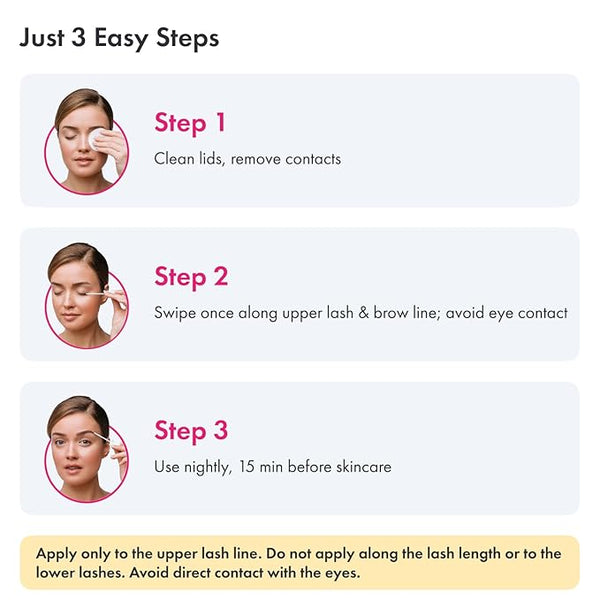 Just 3 Easy Steps

Step 1

Clean lids, remove contacts

Step 2

Swipe once along upper lash & brow line; avoid eye contact

Step 3

Use nightly, 15 min before skincare

Apply only to the upper lash line. Do not apply along the lash length or to the lower lashes. Avoid direct contact with the eyes.