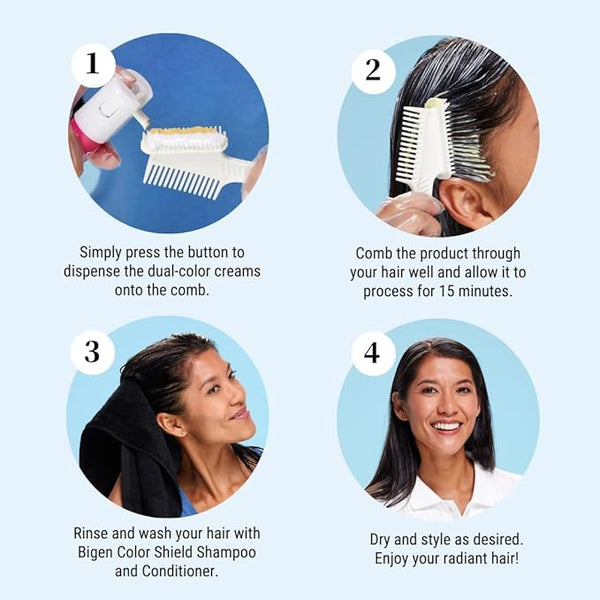 1

Simply press the button to dispense the dual-color creams onto the comb.

2

Comb the product through your hair well and allow it to process for 15 minutes.

3

Rinse and wash your hair with Bigen Color Shield Shampoo and Conditioner.

4

Dry and style as desired. Enjoy your radiant hair!