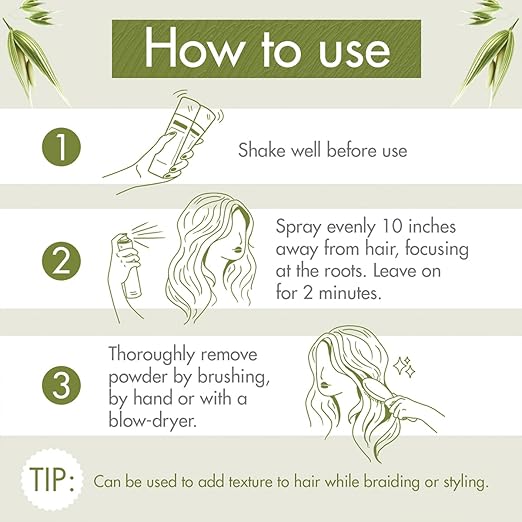 How to use

1

Shake well before use

2

Spray evenly 10 inches away from hair, focusing at the roots. Leave on for 2 minutes.

3

Thoroughly remove powder by brushing, by hand or with a blow-dryer.

TIP: Can be used to add texture to hair while braiding or styling.