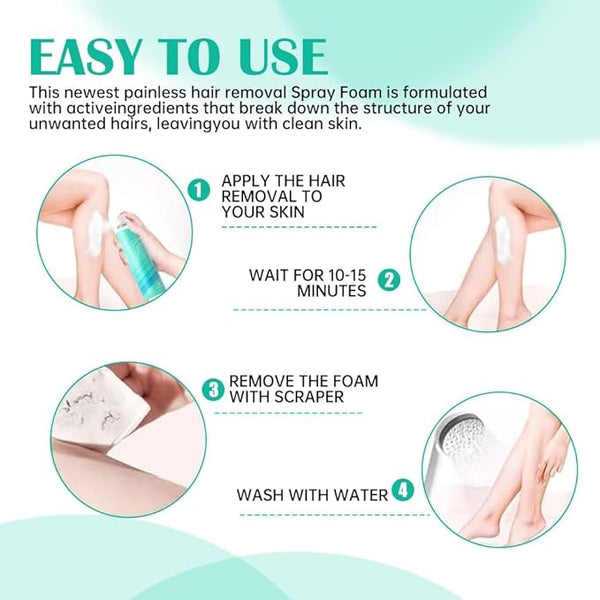 EASY TO USE

This newest painless hair removal Spray Foam is formulated with activeingredients that break down the structure of your unwanted hairs, leavingyou with clean skin.

1 APPLY THE HAIR REMOVAL TO YOUR SKIN

WAIT FOR 10-15 MINUTES 2

3 REMOVE THE FOAM WITH SCRAPER

WASH WITH WATER 4