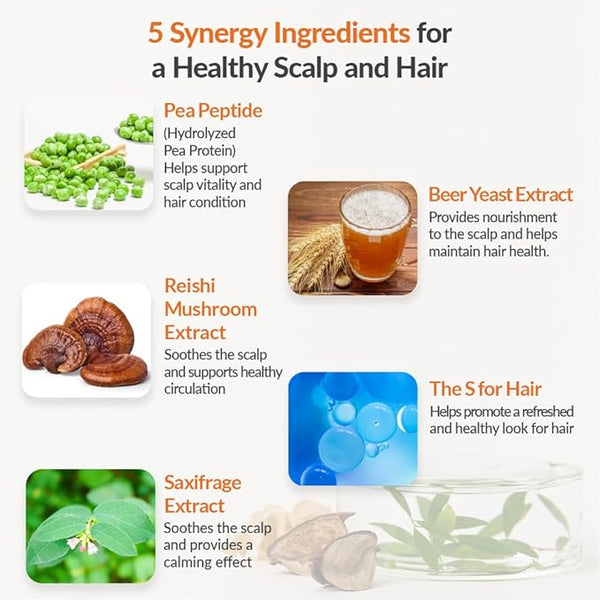 5 Synergy Ingredients for a Healthy Scalp and Hair

Pea Peptide
(Hydrolyzed Pea Protein)
Helps support scalp vitality and hair condition

Beer Yeast Extract
Provides nourishment to the scalp and helps maintain hair health.

Reishi Mushroom Extract
Soothes the scalp and supports healthy circulation

The S for Hair
Helps promote a refreshed and healthy look for hair

Saxifrage Extract
Soothes the scalp and provides a calming effect