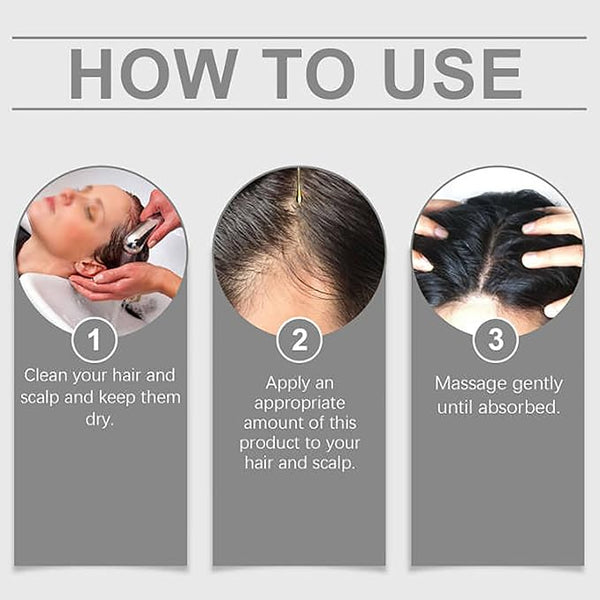 HOW TO USE

1
Clean your hair and scalp and keep them dry.

2
Apply an appropriate amount of this product to your hair and scalp.

3
Massage gently until absorbed.