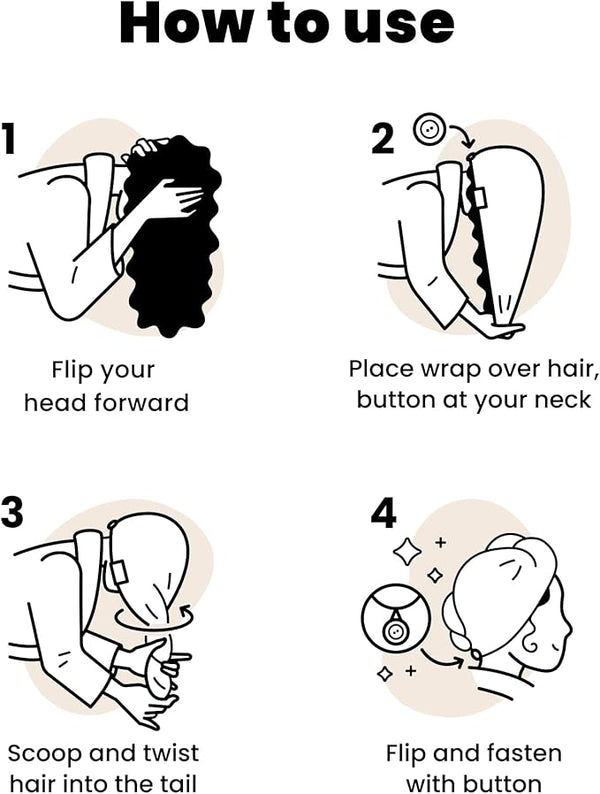 How to use

1

Flip your head forward

2

Place wrap over hair, button at your neck

3

Scoop and twist hair into the tail

4

Flip and fasten with button