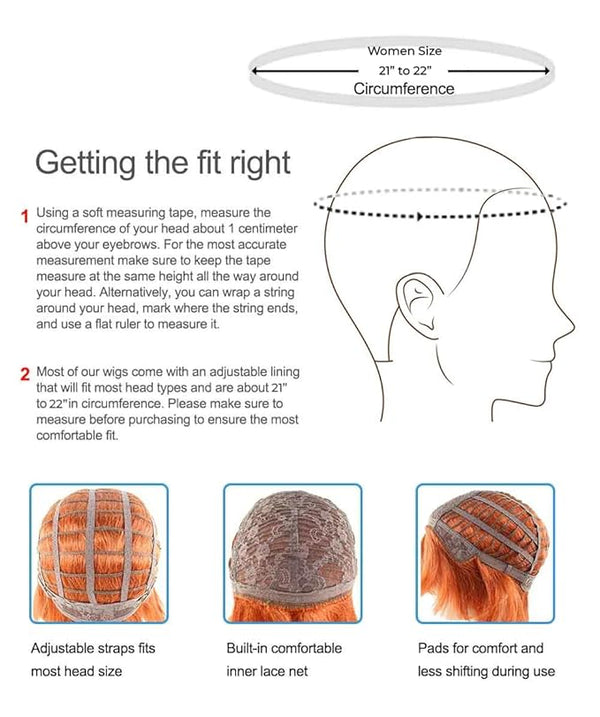 Women Size
21" to 22"
Circumference

Getting the fit right

1 Using a soft measuring tape, measure the circumference of your head about 1 centimeter above your eyebrows. For the most accurate measurement make sure to keep the tape measure at the same height all the way around your head. Alternatively, you can wrap a string around your head, mark where the string ends, and use a flat ruler to measure it.

2 Most of our wigs come with an adjustable lining that will fit most head types and are about 21" to 22"in circumference. Please make sure to measure before purchasing to ensure the most comfortable fit.

Adjustable straps fits most head size

Built-in comfortable inner lace net

Pads for comfort and less shifting during use