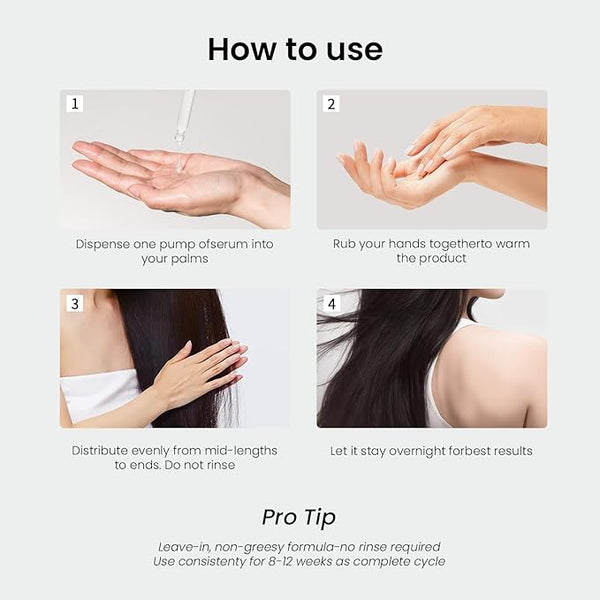 How to use

1

Dispense one pump ofserum into your palms

2

Rub your hands togetherto warm the product

3

Distribute evenly from mid-lengths to ends. Do not rinse

4

Let it stay overnight forbest results

Pro Tip

Leave-in, non-greesy formula-no rinse required
Use consistenty for 8-12 weeks as complete cycle