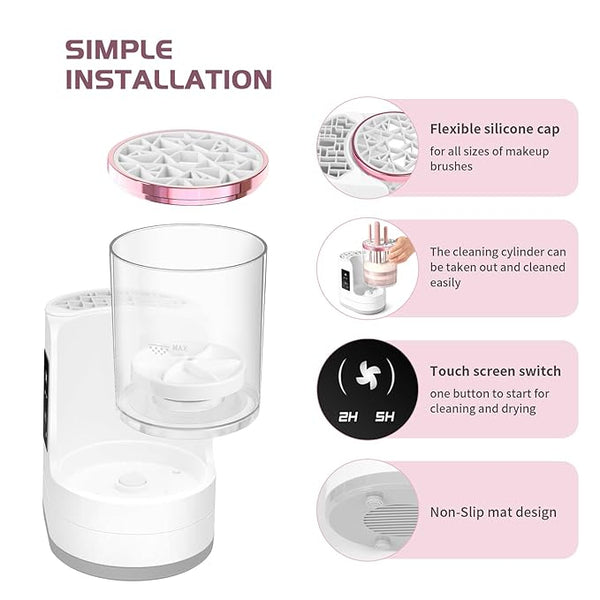 SIMPLE INSTALLATION

MAX

Flexible silicone cap
for all sizes of makeup brushes

The cleaning cylinder can be taken out and cleaned easily

2H 5H

Touch screen switch
one button to start for cleaning and drying

Non-Slip mat design