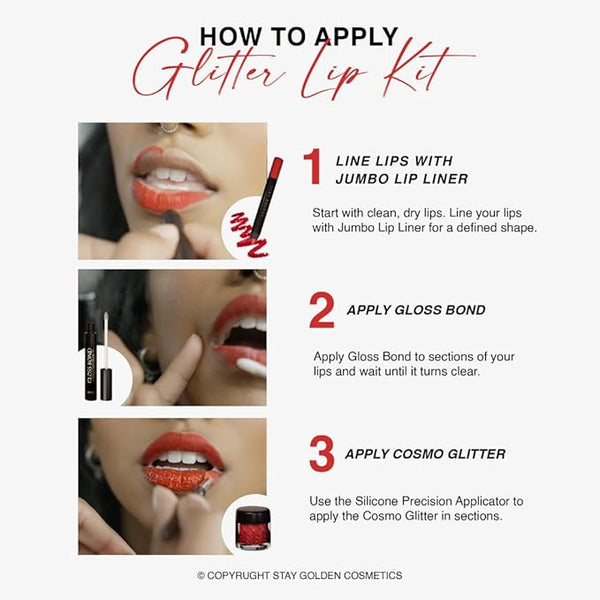 HOW TO APPLY
Glitter Lip Kit

1 LINE LIPS WITH JUMBO LIP LINER

Start with clean, dry lips. Line your lips with Jumbo Lip Liner for a defined shape.

GLOSS BOND

2 APPLY GLOSS BOND

Apply Gloss Bond to sections of your lips and wait until it turns clear.

3 APPLY COSMO GLITTER

Use the Silicone Precision Applicator to apply the Cosmo Glitter in sections.

© COPYRUGHT STAY GOLDEN COSMETICS