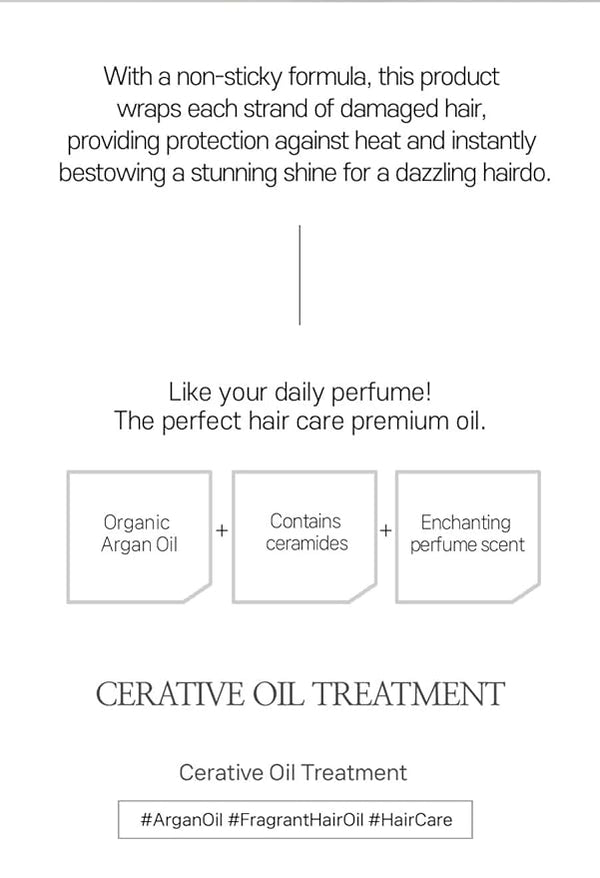 With a non-sticky formula, this product wraps each strand of damaged hair, providing protection against heat and instantly bestowing a stunning shine for a dazzling hairdo.

Like your daily perfume!
The perfect hair care premium oil.

Organic
Argan Oil

+

Contains
ceramides

+

Enchanting
perfume scent

CERATIVE OIL TREATMENT

Cerative Oil Treatment

#ArganOil #FragrantHairOil #HairCare