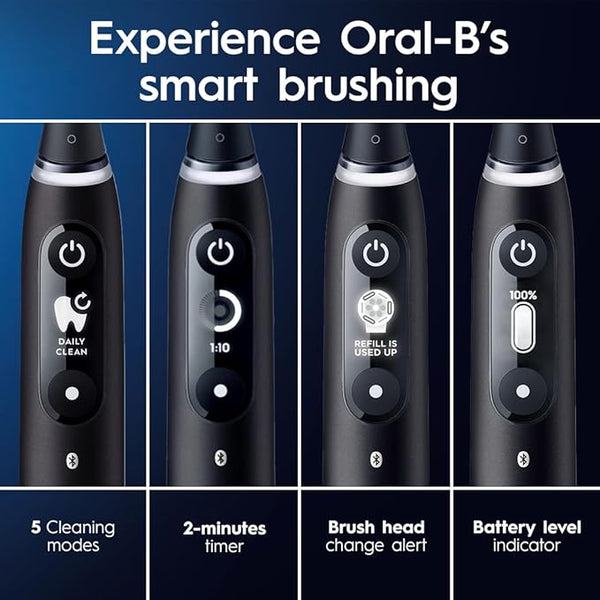 Experience Oral-B's smart brushing

DAILY CLEAN

1:10

REFILL IS USED UP

100%

5 Cleaning modes

2-minutes timer

Brush head change alert

Battery level indicator