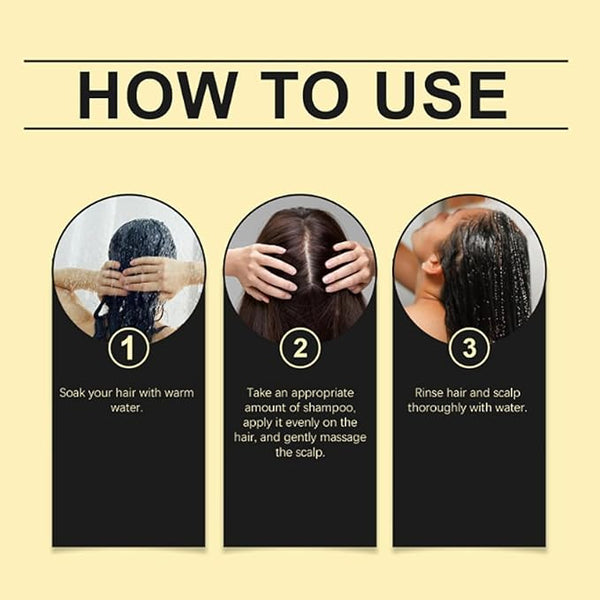 HOW TO USE

1

Soak your hair with warm water.

2

Take an appropriate amount of shampoo, apply it evenly on the hair, and gently massage the scalp.

3

Rinse hair and scalp thoroughly with water.