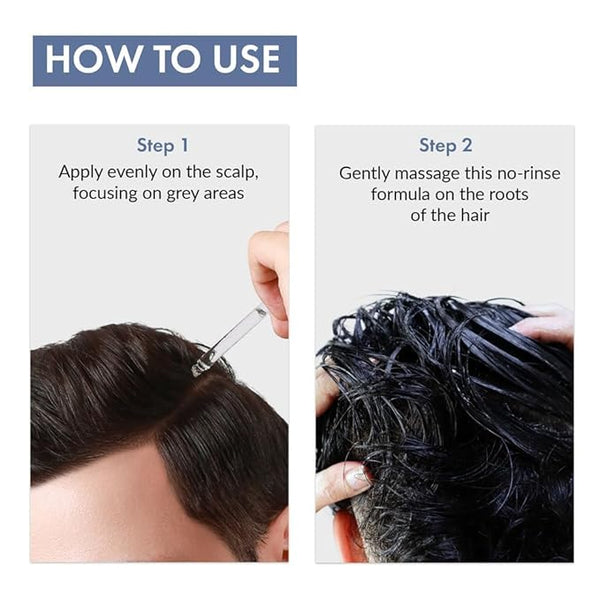 HOW TO USE

Step 1
Apply evenly on the scalp, focusing on grey areas

Step 2
Gently massage this no-rinse formula on the roots of the hair