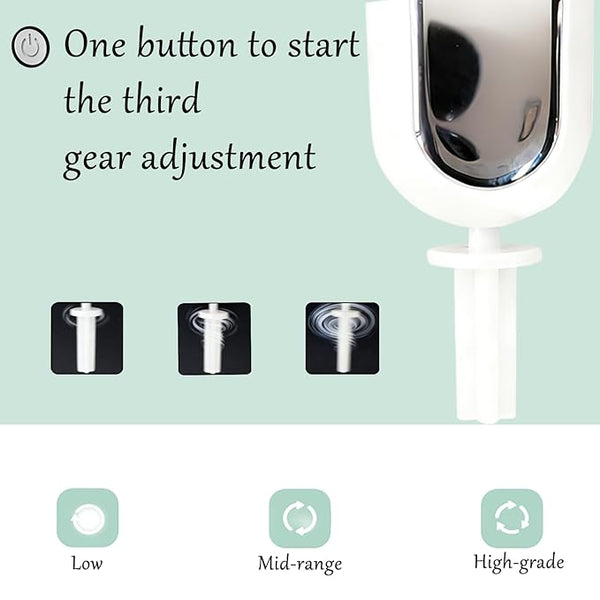 One button to start the third gear adjustment

Low

Mid-range

High-grade