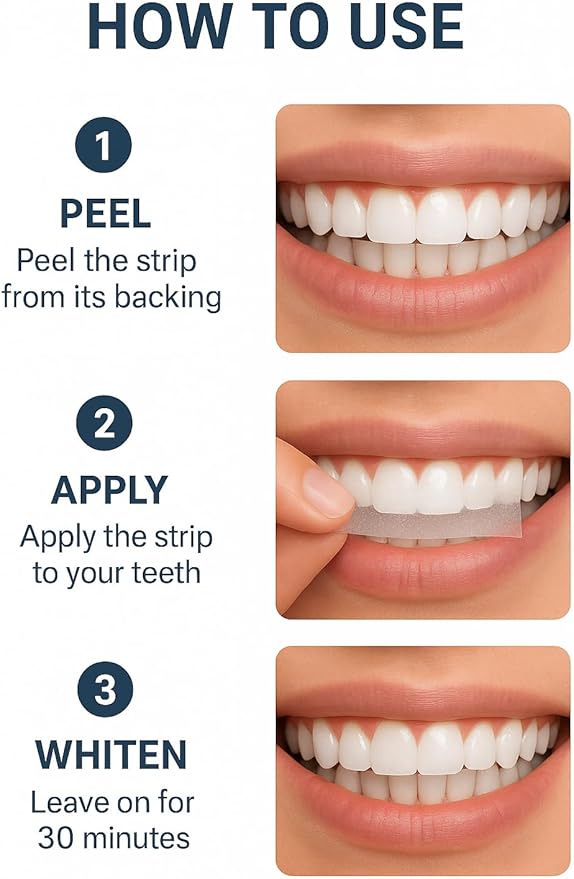 HOW TO USE

1

PEEL

Peel the strip from its backing

2

APPLY

Apply the strip to your teeth

3

WHITEN

Leave on for 30 minutes