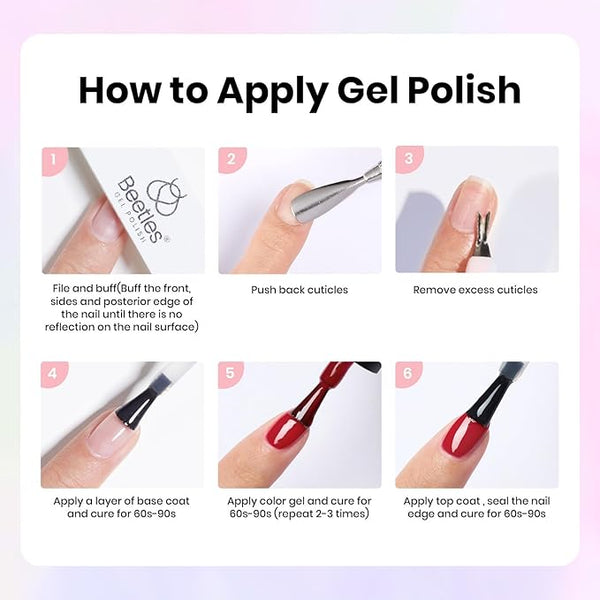 How to Apply Gel Polish

1

Beetles®
GEL POLISH

File and buff(Buff the front, sides and posterior edge of the nail until there is no reflection on the nail surface)

2

Push back cuticles

3

Remove excess cuticles

4

Apply a layer of base coat and cure for 60s-90s

5

Apply color gel and cure for 60s-90s (repeat 2-3 times)

6

Apply top coat , seal the nail edge and cure for 60s-90s