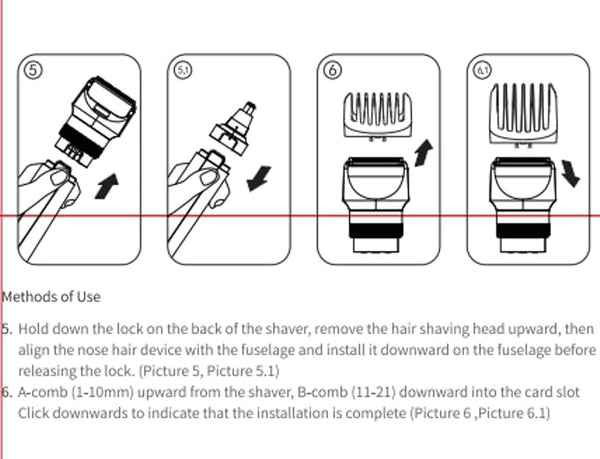 ⑤

5.1

⑥

6.1

Methods of Use

5. Hold down the lock on the back of the shaver, remove the hair shaving head upward, then align the nose hair device with the fuselage and install it downward on the fuselage before releasing the lock. (Picture 5, Picture 5.1)

6. A-comb (1-10mm) upward from the shaver, B-comb (11-21) downward into the card slot Click downwards to indicate that the installation is complete (Picture 6 ,Picture 6.1)