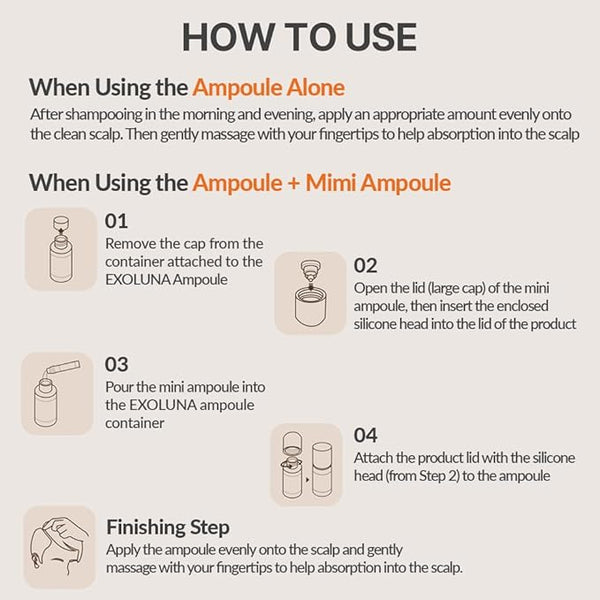 HOW TO USE

When Using the Ampoule Alone

After shampooing in the morning and evening, apply an appropriate amount evenly onto the clean scalp. Then gently massage with your fingertips to help absorption into the scalp

When Using the Ampoule + Mimi Ampoule

01
Remove the cap from the container attached to the EXOLUNA Ampoule

02
Open the lid (large cap) of the mini ampoule, then insert the enclosed silicone head into the lid of the product

03
Pour the mini ampoule into the EXOLUNA ampoule container

04
Attach the product lid with the silicone head (from Step 2) to the ampoule

Finishing Step
Apply the ampoule evenly onto the scalp and gently massage with your fingertips to help absorption into the scalp.