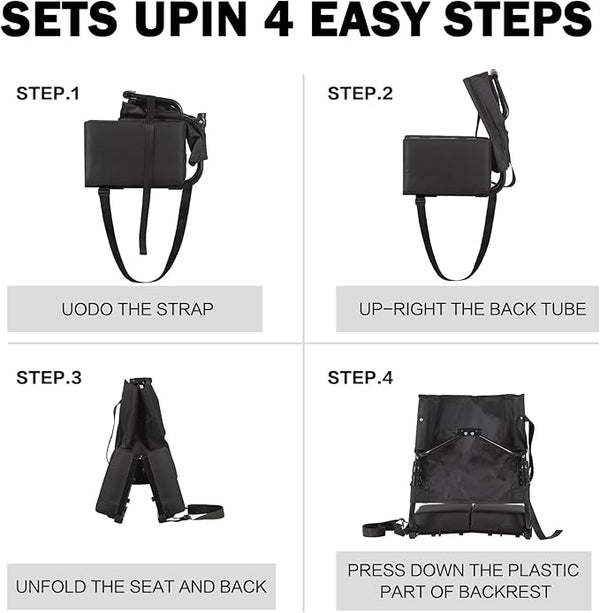 SETS UPIN 4 EASY STEPS

STEP.1

UODO THE STRAP

STEP.2

UP-RIGHT THE BACK TUBE

STEP.3

UNFOLD THE SEAT AND BACK

STEP.4

PRESS DOWN THE PLASTIC PART OF BACKREST