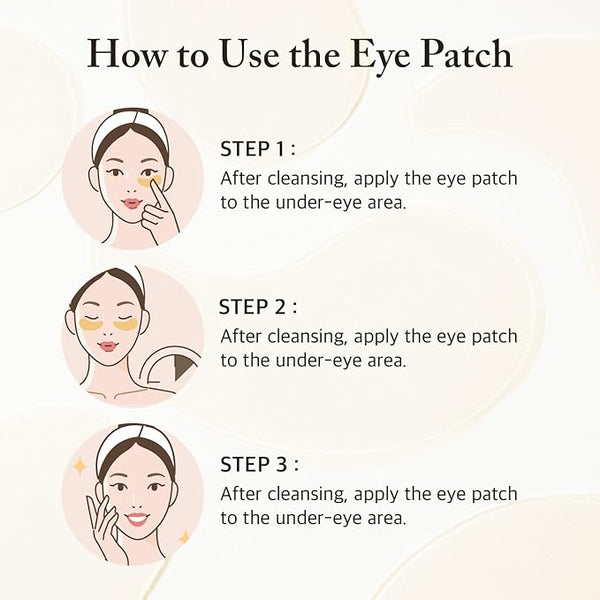 How to Use the Eye Patch

STEP 1 :
After cleansing, apply the eye patch to the under-eye area.

STEP 2 :
After cleansing, apply the eye patch to the under-eye area.

STEP 3 :
After cleansing, apply the eye patch to the under-eye area.