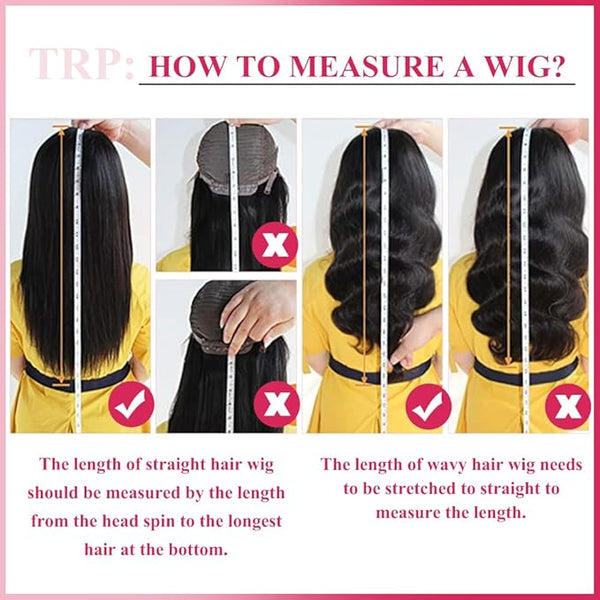 TRP: HOW TO MEASURE A WIG?

The length of straight hair wig should be measured by the length from the head spin to the longest hair at the bottom.

The length of wavy hair wig needs to be stretched to straight to measure the length.