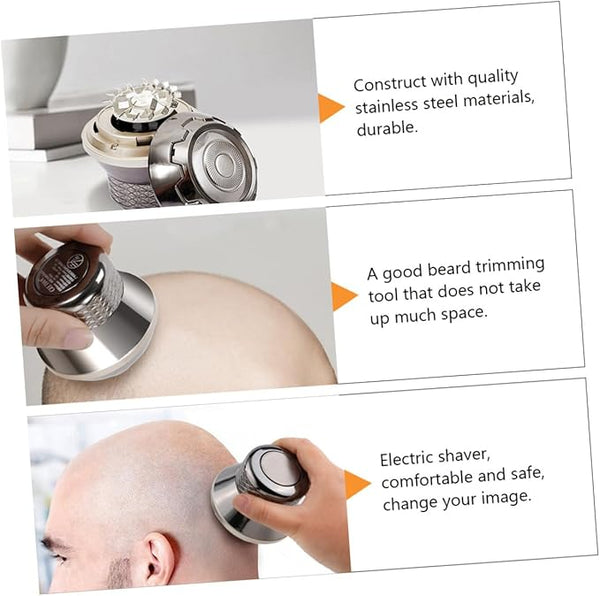 Construct with quality stainless steel materials, durable.

A good beard trimming tool that does not take up much space.

Electric shaver, comfortable and safe, change your image.