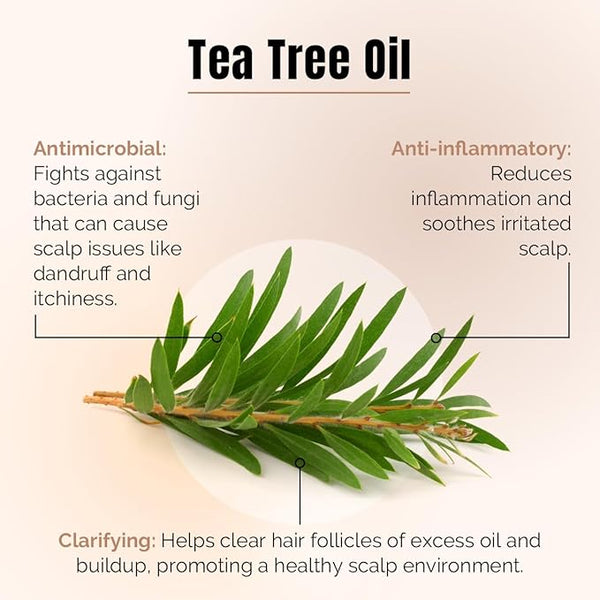 Tea Tree Oil

Antimicrobial: Fights against bacteria and fungi that can cause scalp issues like dandruff and itchiness.

Anti-inflammatory: Reduces inflammation and soothes irritated scalp.

Clarifying: Helps clear hair follicles of excess oil and buildup, promoting a healthy scalp environment.