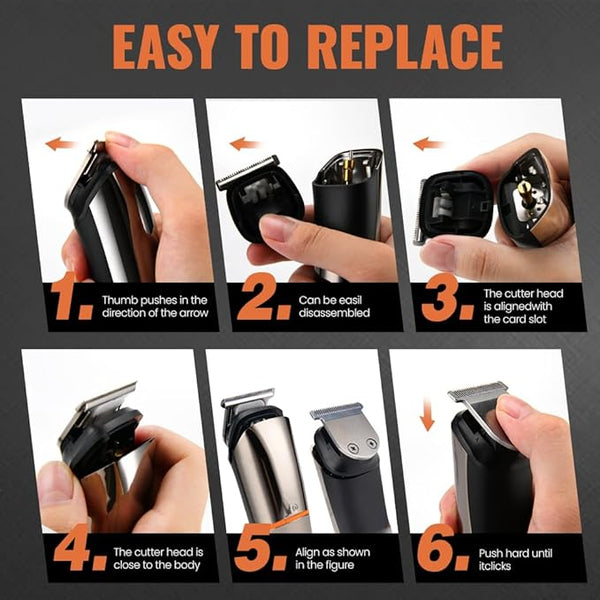 EASY TO REPLACE

1. Thumb pushes in the direction of the arrow

2. Can be easil disassembled

3. The cutter head is alignedwith the card slot

4. The cutter head is close to the body

5. Align as shown in the figure

6. Push hard until itclicks