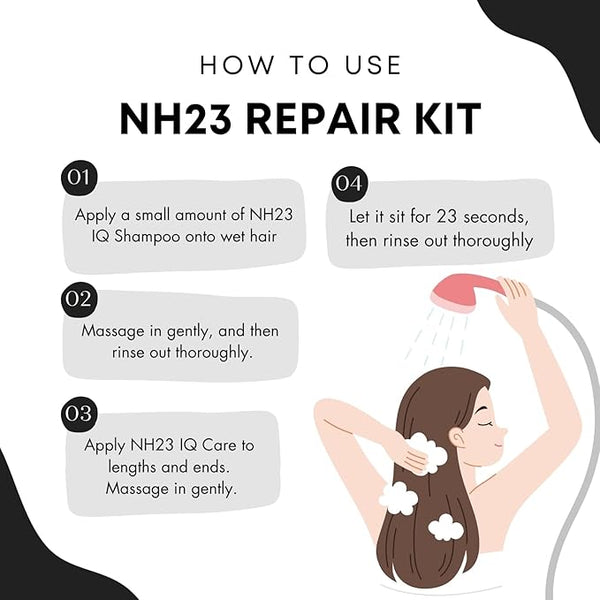 HOW TO USE

NH23 REPAIR KIT

01

Apply a small amount of NH23 IQ Shampoo onto wet hair

02

Massage in gently, and then rinse out thoroughly.

03

Apply NH23 IQ Care to lengths and ends. Massage in gently.

04

Let it sit for 23 seconds, then rinse out thoroughly