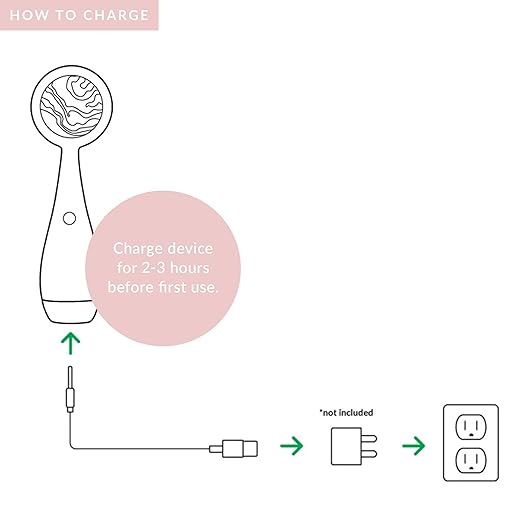 HOW TO CHARGE

Charge device for 2-3 hours before first use.

*not included