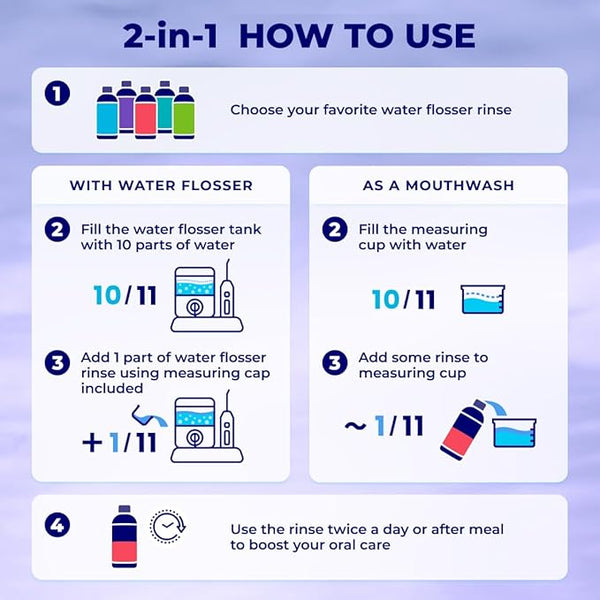 2-in-1 HOW TO USE

1 Choose your favorite water flosser rinse

WITH WATER FLOSSER

2 Fill the water flosser tank with 10 parts of water

10/11

3 Add 1 part of water flosser rinse using measuring cap included

+1/11

AS A MOUTHWASH

2 Fill the measuring cup with water

10/11

3 Add some rinse to measuring cup

~1/11

4 Use the rinse twice a day or after meal to boost your oral care