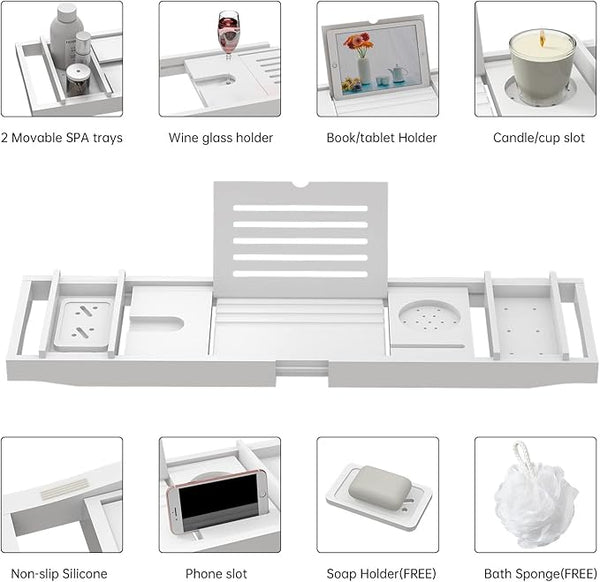 2 Movable SPA trays

Wine glass holder

Book/tablet Holder

Candle/cup slot

Non-slip Silicone

Phone slot

Soap Holder(FREE)

Bath Sponge(FREE)