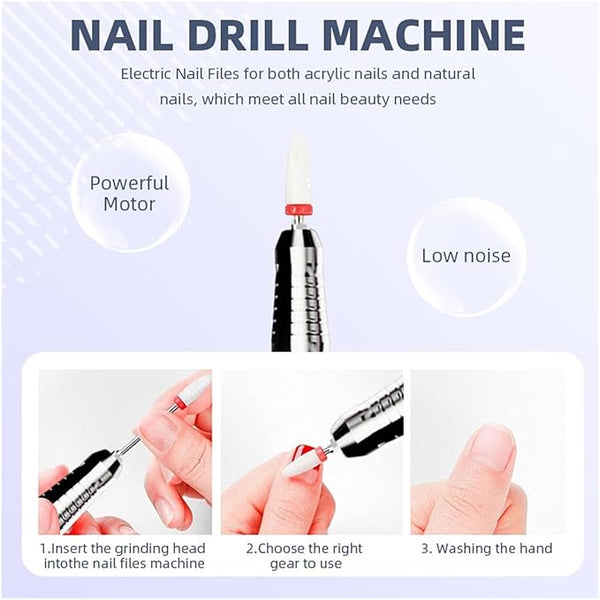 NAIL DRILL MACHINE

Electric Nail Files for both acrylic nails and natural nails, which meet all nail beauty needs

Powerful Motor

Low noise

1.Insert the grinding head intothe nail files machine

2.Choose the right gear to use

3. Washing the hand