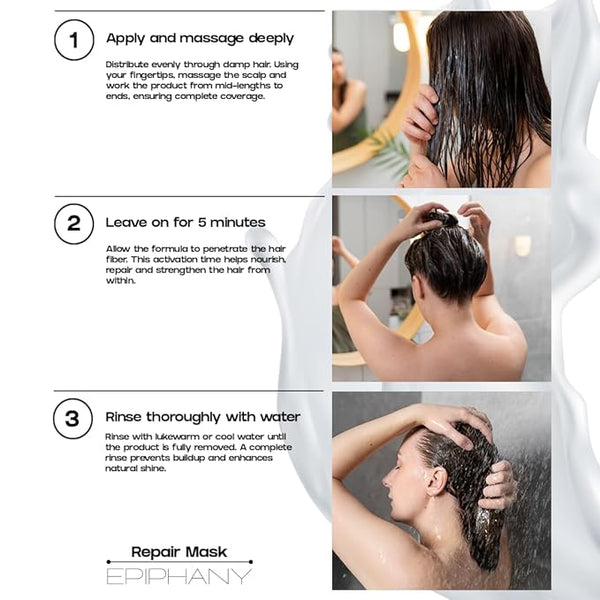 1

Apply and massage deeply

Distribute evenly through damp hair. Using your fingertips, massage the scalp and work the product from mid-lengths to ends, ensuring complete coverage.

2

Leave on for 5 minutes

Allow the formula to penetrate the hair fiber. This activation time helps nourish, repair and strengthen the hair from within.

3

Rinse thoroughly with water

Rinse with lukewarm or cool water until the product is fully removed. A complete rinse prevents buildup and enhances natural shine.

Repair Mask
EPIPHANY