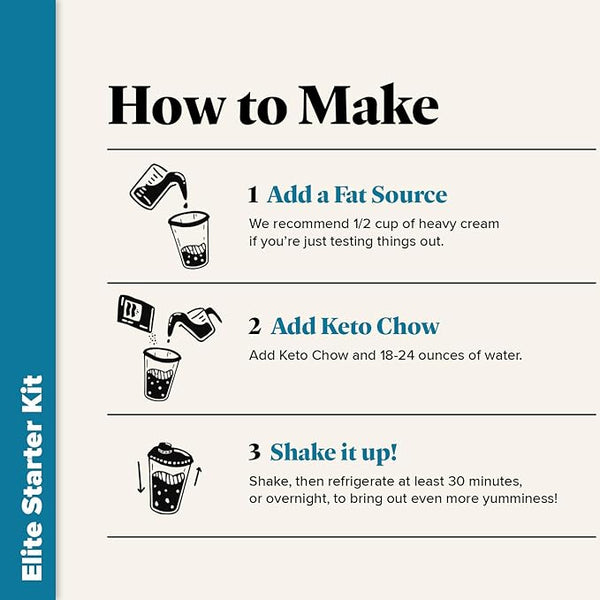 Elite Starter Kit

How to Make

1 Add a Fat Source
We recommend 1/2 cup of heavy cream if you're just testing things out.

2 Add Keto Chow
Add Keto Chow and 18-24 ounces of water.

3 Shake it up!
Shake, then refrigerate at least 30 minutes, or overnight, to bring out even more yumminess!