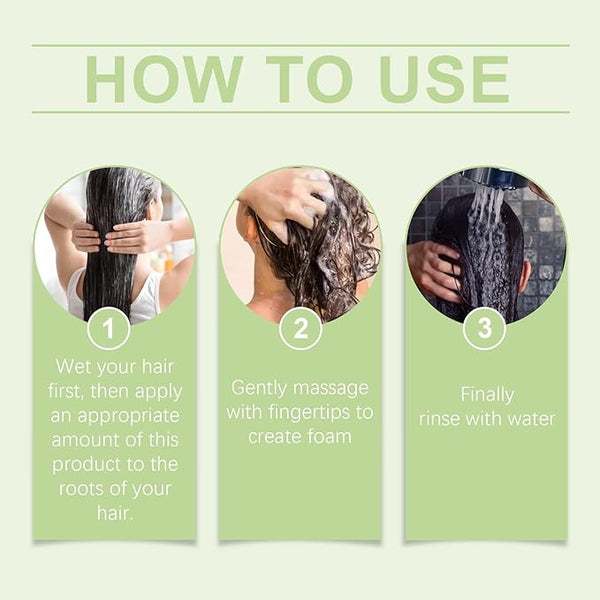 HOW TO USE

1

Wet your hair first, then apply an appropriate amount of this product to the roots of your hair.

2

Gently massage with fingertips to create foam

3

Finally rinse with water