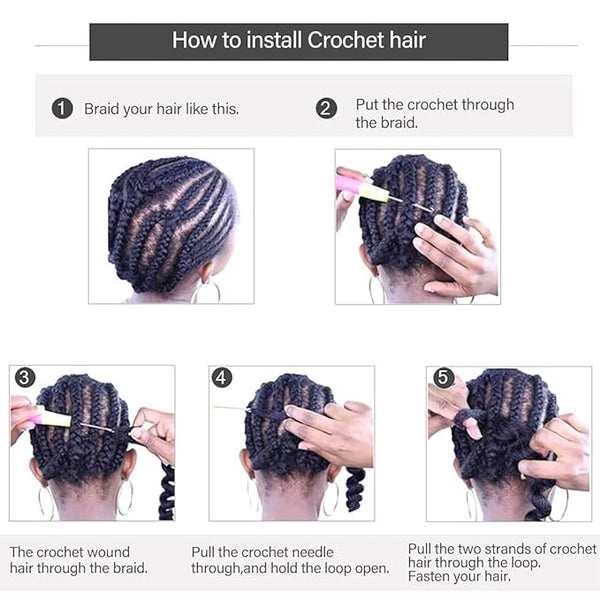 How to install Crochet hair

1 Braid your hair like this.

2 Put the crochet through the braid.

3

4

5

The crochet wound hair through the braid.

Pull the crochet needle through,and hold the loop open.

Pull the two strands of crochet hair through the loop. Fasten your hair.