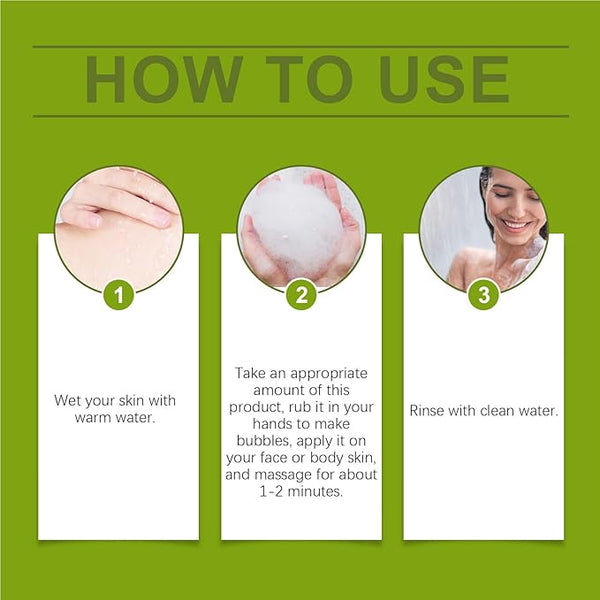 HOW TO USE

1

Wet your skin with warm water.

2

Take an appropriate amount of this product, rub it in your hands to make bubbles, apply it on your face or body skin, and massage for about 1-2 minutes.

3

Rinse with clean water.