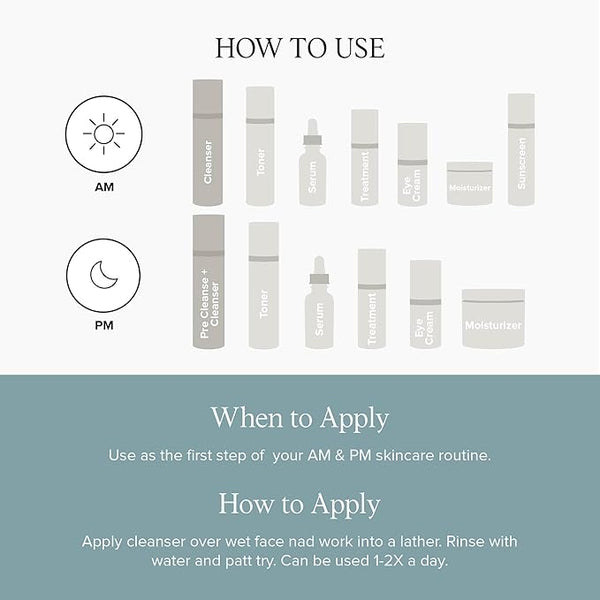 HOW TO USE

AM

Cleanser
Toner
Serum
Treatment
Eye Cream
Moisturizer
Sunscreen

PM

Pre Cleanse + Cleanser
Toner
Serum
Treatment
Eye Cream
Moisturizer

When to Apply

Use as the first step of your AM & PM skincare routine.

How to Apply

Apply cleanser over wet face nad work into a lather. Rinse with water and patt try. Can be used 1-2X a day.