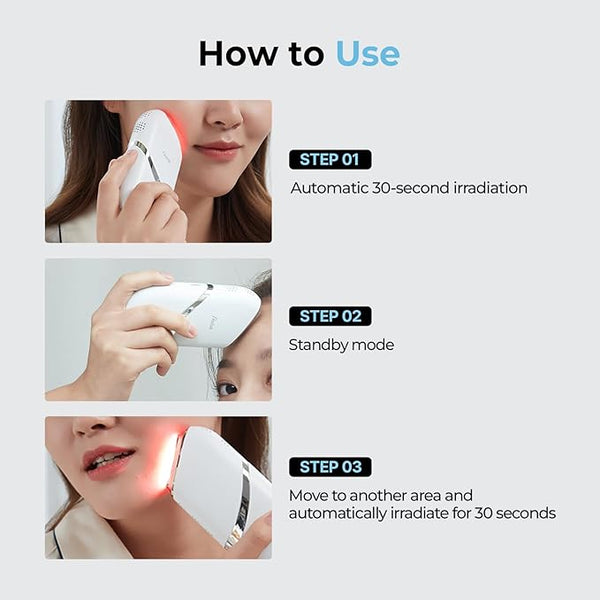 How to Use

STEP 01

Automatic 30-second irradiation

STEP 02

Standby mode

STEP 03

Move to another area and automatically irradiate for 30 seconds