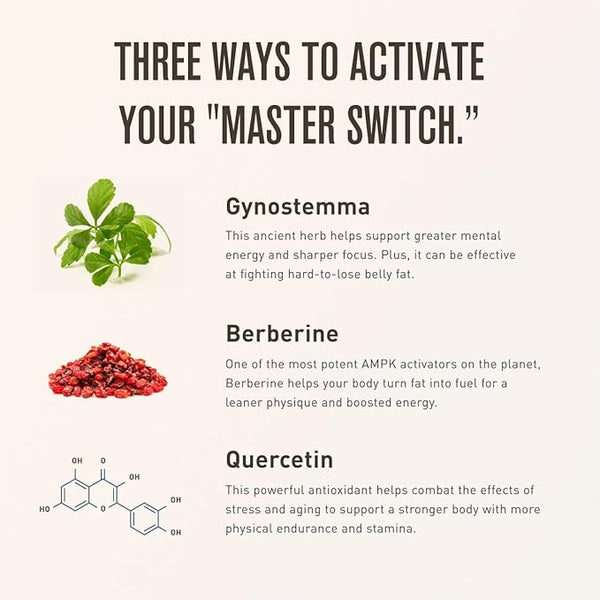 THREE WAYS TO ACTIVATE YOUR "MASTER SWITCH."

Gynostemma

This ancient herb helps support greater mental energy and sharper focus. Plus, it can be effective at fighting hard-to-lose belly fat.

Berberine

One of the most potent AMPK activators on the planet, Berberine helps your body turn fat into fuel for a leaner physique and boosted energy.

OH O OH HO O OH OH

Quercetin

This powerful antioxidant helps combat the effects of stress and aging to support a stronger body with more physical endurance and stamina.