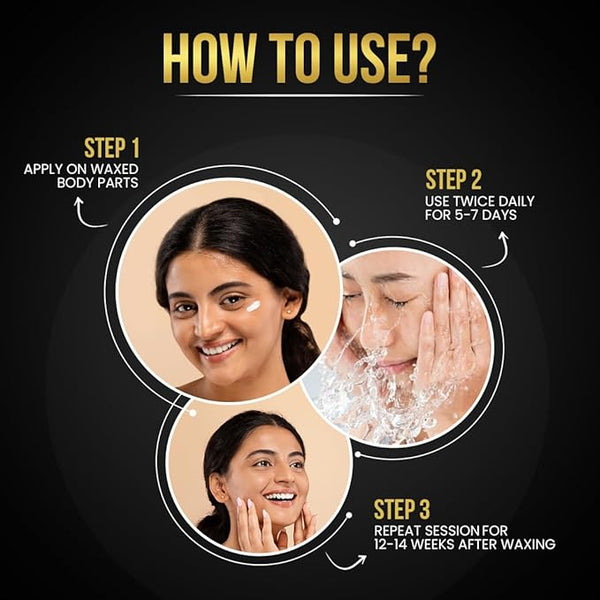 HOW TO USE?

STEP 1
APPLY ON WAXED BODY PARTS

STEP 2
USE TWICE DAILY FOR 5-7 DAYS

STEP 3
REPEAT SESSION FOR 12-14 WEEKS AFTER WAXING