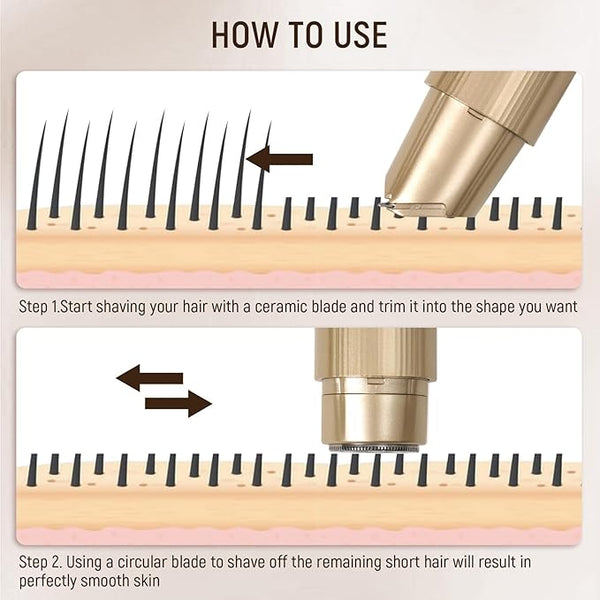 HOW TO USE

Step 1.Start shaving your hair with a ceramic blade and trim it into the shape you want

Step 2. Using a circular blade to shave off the remaining short hair will result in perfectly smooth skin