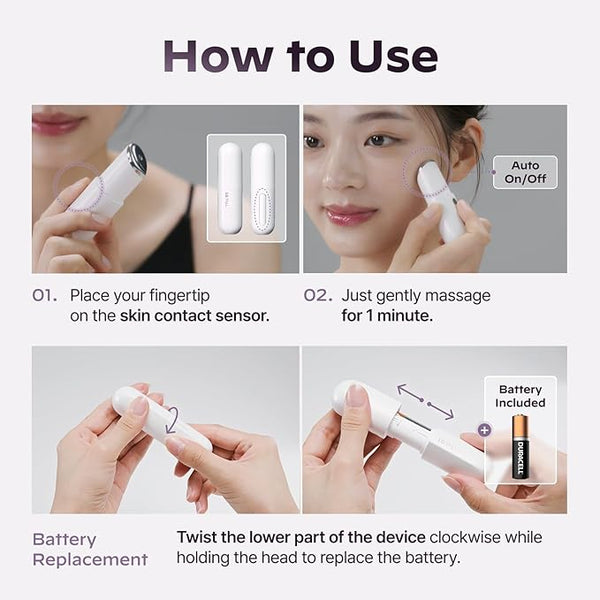 How to Use

Auto On/Off

01. Place your fingertip on the skin contact sensor.

02. Just gently massage for 1 minute.

Battery Included

DURACELL

Battery Replacement

Twist the lower part of the device clockwise while holding the head to replace the battery.