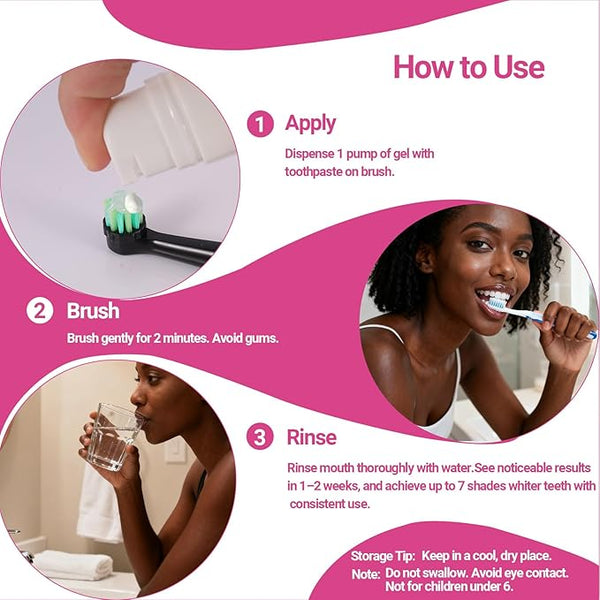 How to Use

1 Apply

Dispense 1 pump of gel with toothpaste on brush.

2 Brush

Brush gently for 2 minutes. Avoid gums.

3 Rinse

Rinse mouth thoroughly with water.See noticeable results in 1–2 weeks, and achieve up to 7 shades whiter teeth with consistent use.

Storage Tip: Keep in a cool, dry place.
Note: Do not swallow. Avoid eye contact. Not for children under 6.