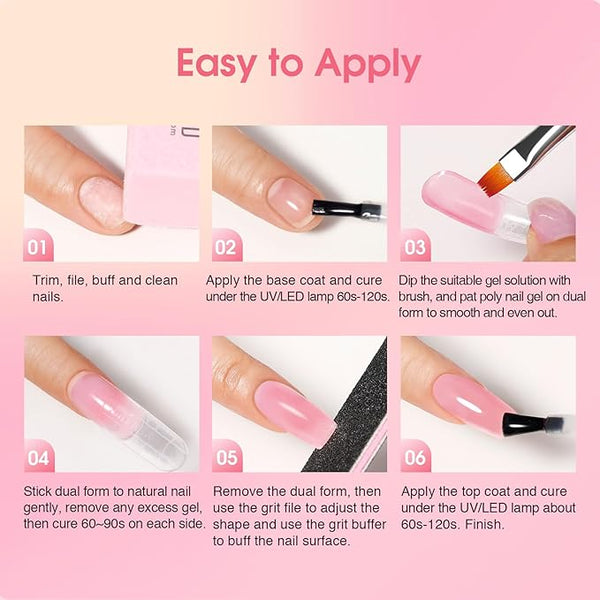 Easy to Apply

01

Trim, file, buff and clean nails.

02

Apply the base coat and cure under the UV/LED lamp 60s-120s.

03

Dip the suitable gel solution with brush, and pat poly nail gel on dual form to smooth and even out.

04

Stick dual form to natural nail gently, remove any excess gel, then cure 60~90s on each side.

05

Remove the dual form, then use the grit file to adjust the shape and use the grit buffer to buff the nail surface.

06

Apply the top coat and cure under the UV/LED lamp about 60s-120s. Finish.