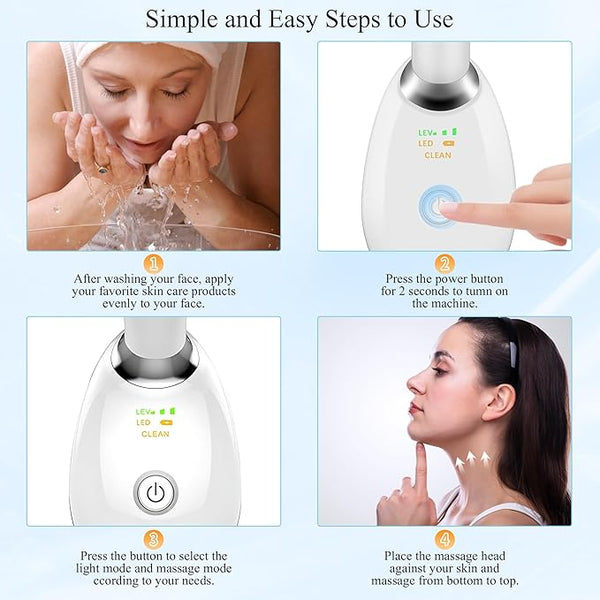 Simple and Easy Steps to Use

LEV
LED
CLEAN

1
After washing your face, apply your favorite skin care products evenly to your face.

2
Press the power button for 2 seconds to tumn on the machine.

LEV
LED
CLEAN

3
Press the button to select the light mode and massage mode ccording to your needs.

4
Place the massage head against your skin and massage from bottom to top.