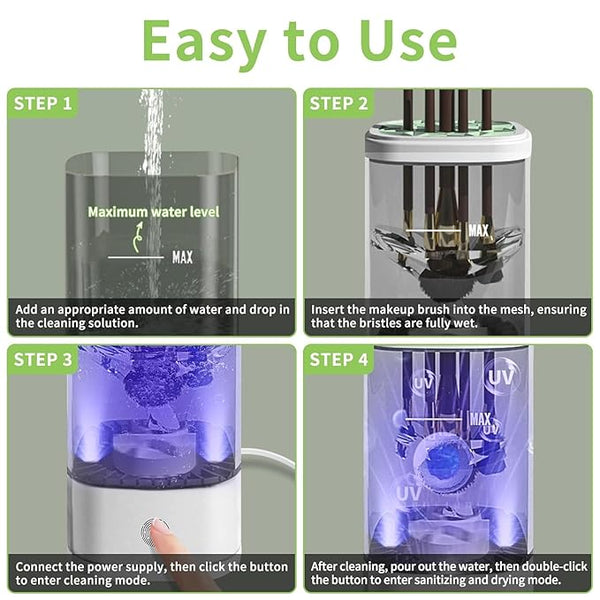 Easy to Use

STEP 1

Maximum water level

MAX

Add an appropriate amount of water and drop in the cleaning solution.

STEP 2

MAX

Insert the makeup brush into the mesh, ensuring that the bristles are fully wet.

STEP 3

Connect the power supply, then click the button to enter cleaning mode.

STEP 4

UV

UV

MAX

UV

UV

After cleaning, pour out the water, then double-click the button to enter sanitizing and drying mode.