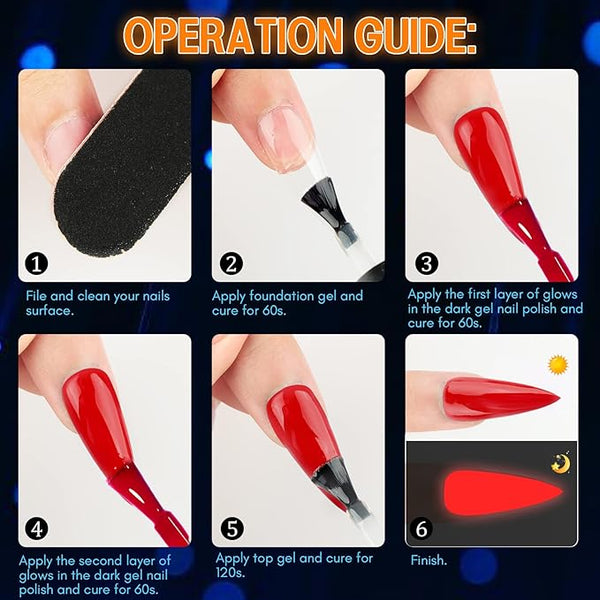 OPERATION GUIDE:

1

File and clean your nails surface.

2

Apply foundation gel and cure for 60s.

3

Apply the first layer of glows in the dark gel nail polish and cure for 60s.

4

Apply the second layer of glows in the dark gel nail polish and cure for 60s.

5

Apply top gel and cure for 120s.

6

Finish.