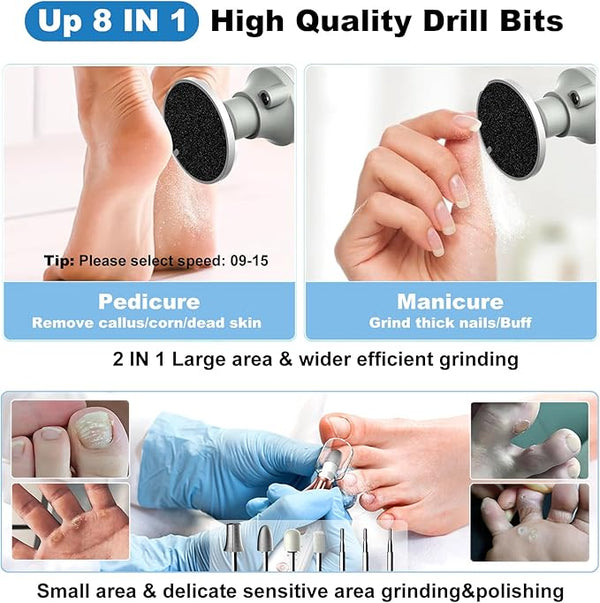 Up 8 IN 1 High Quality Drill Bits

Tip: Please select speed: 09-15

Pedicure
Remove callus/corn/dead skin

Manicure
Grind thick nails/Buff

2 IN 1 Large area & wider efficient grinding

Small area & delicate sensitive area grinding&polishing